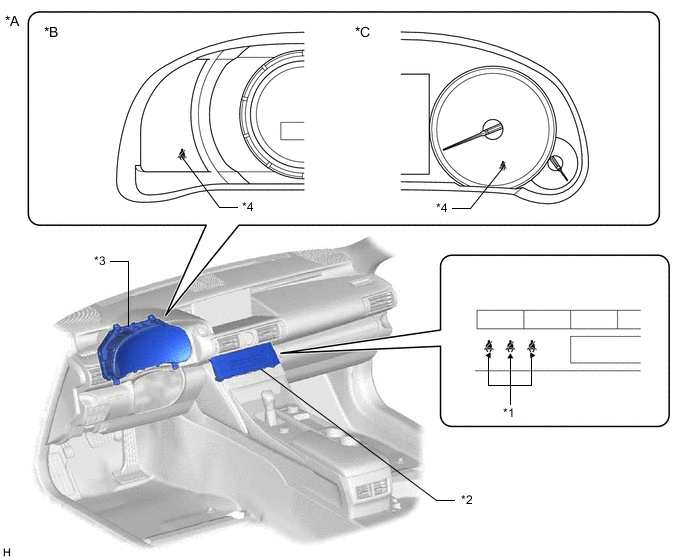 *A
*B
*C
*4
*4
*3
*1
*2
H