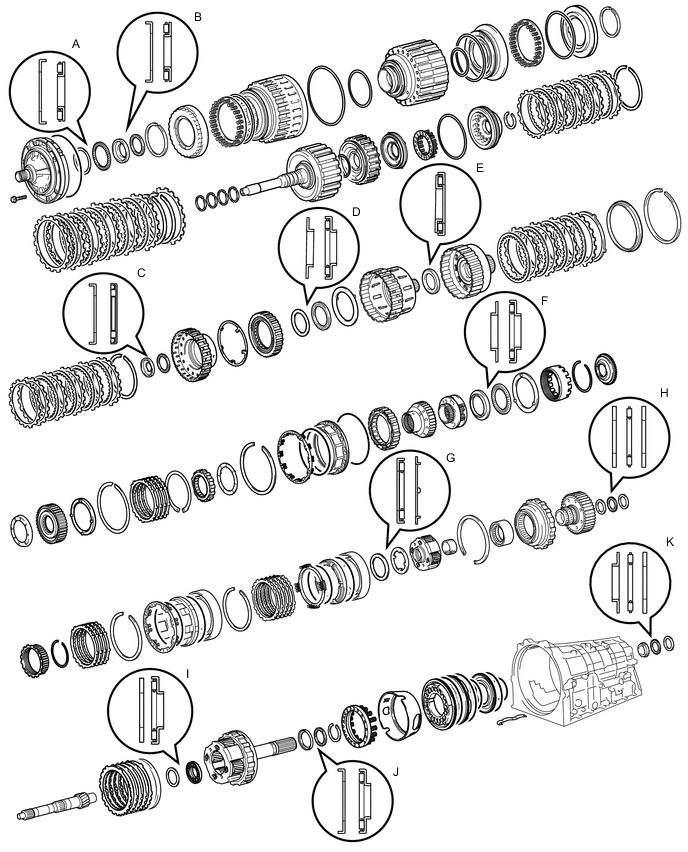 A
B
E
D
C
F
H
G
K
I
J