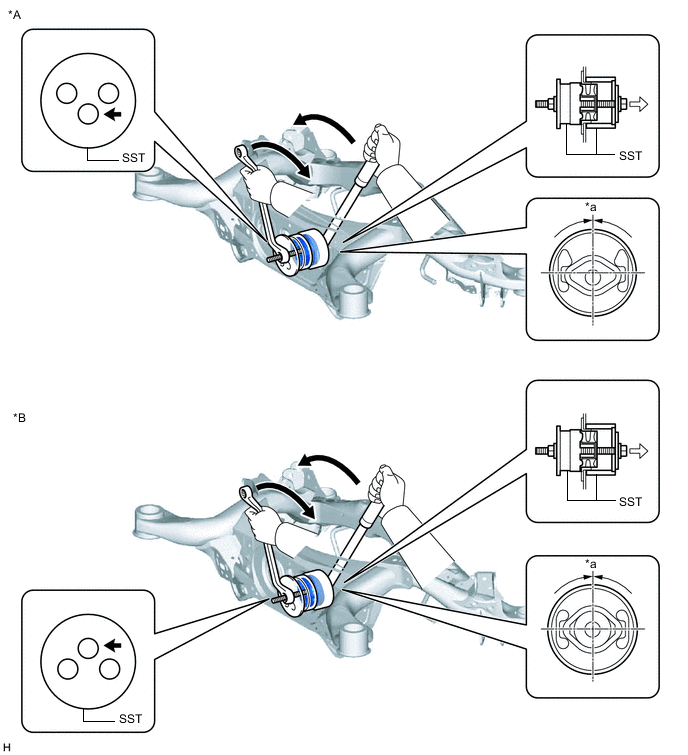 *A

SST

SST

*a

*B

SST

*a

SST

H