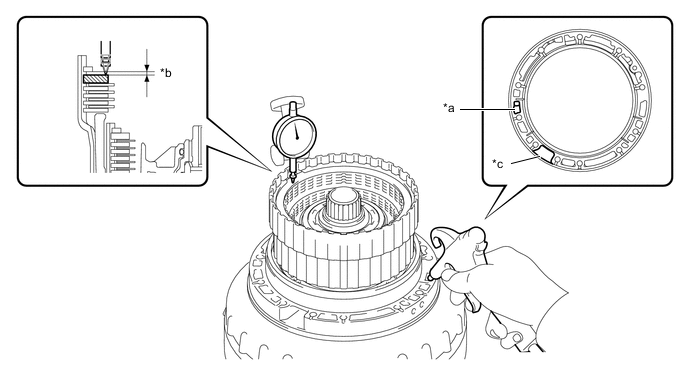 *b

*a

*c