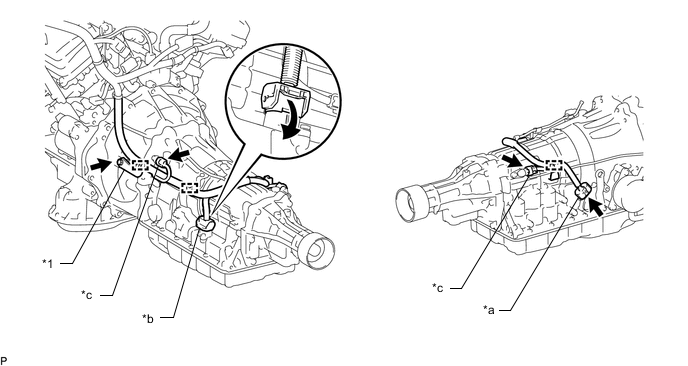 *1

*c

*b

*c

*a

P