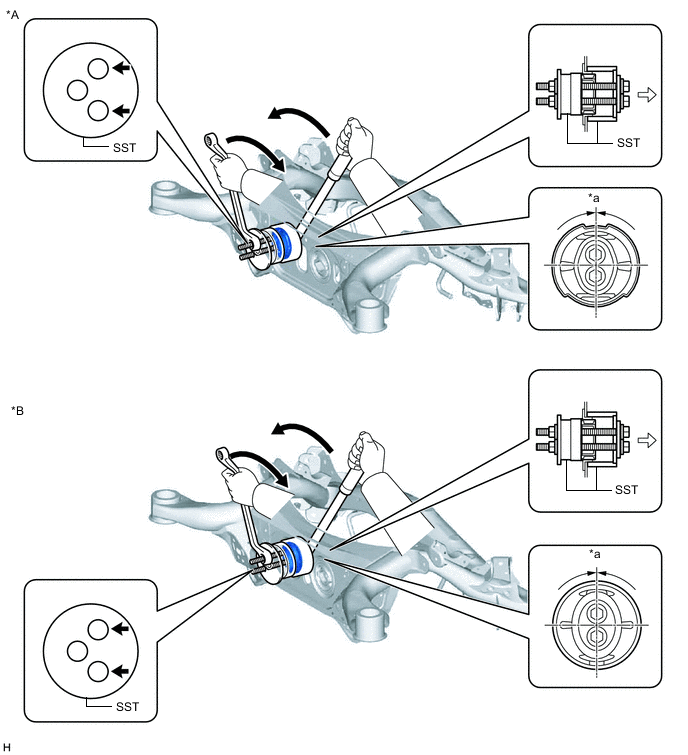 *A

SST

SST

*a

*B

SST

*a

SST

H