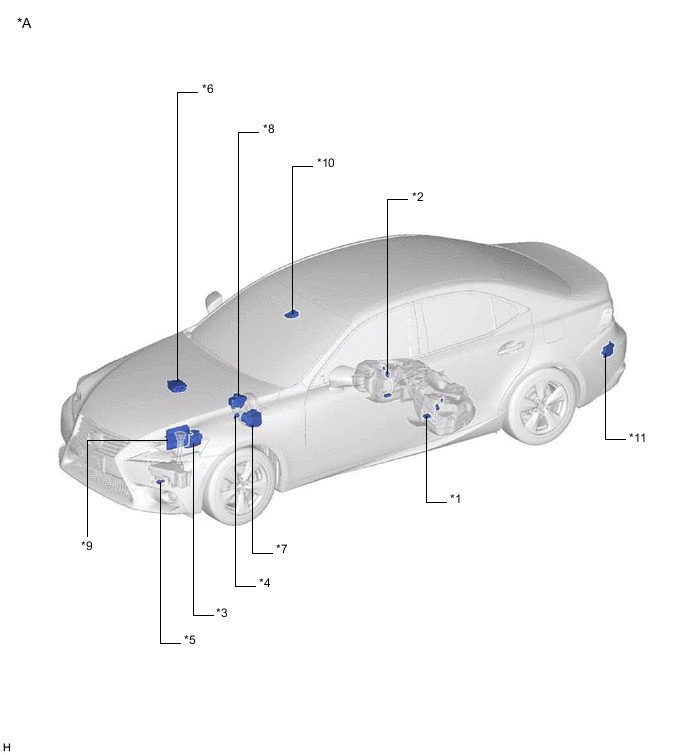 *A

*6

*8

*10

*2

*11

*1

*9

*7

*4

*3

*5

H