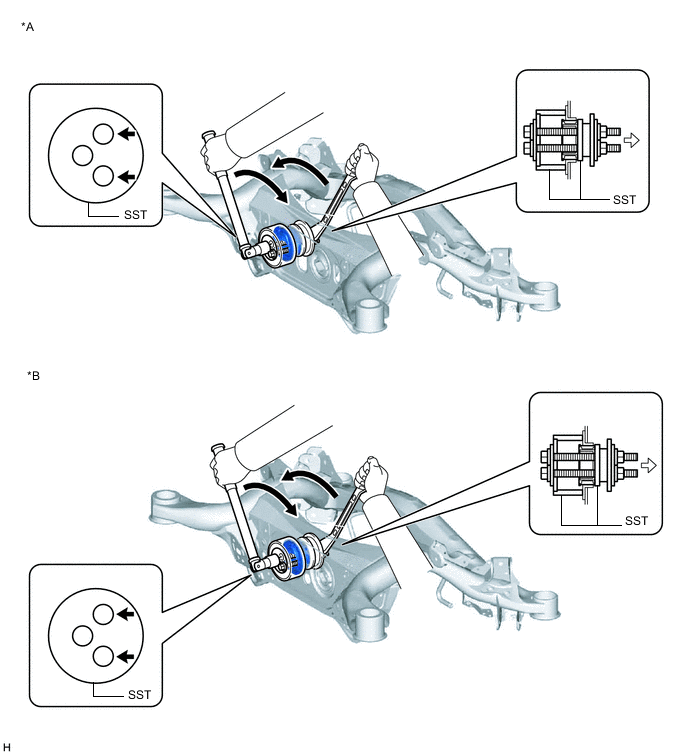 *A

SST

SST

*B

SST

SST

H