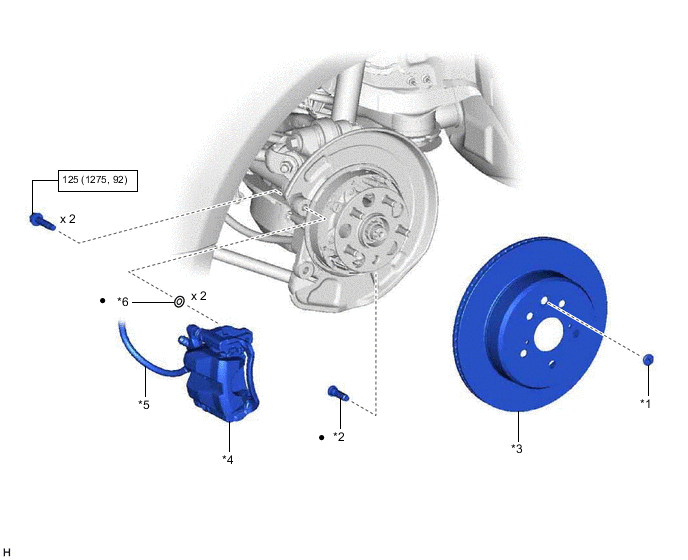 125 (1275, 92)

x 2

● *6

x 2

*5

*4

● *2

*3

*1

H