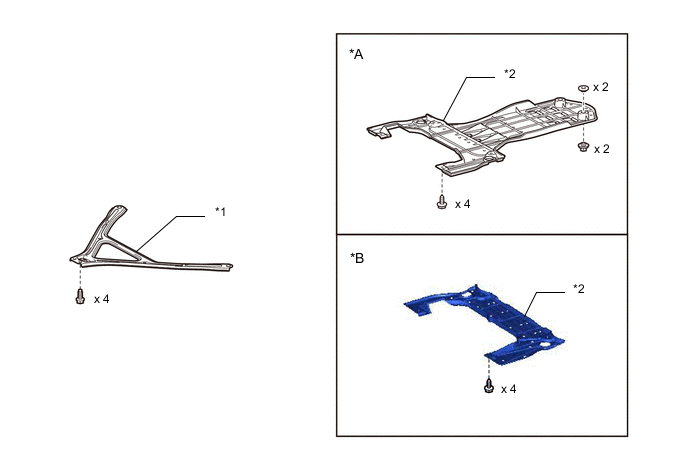 *1

x 4

*A

*2

x 2

x 2

x 4

*B

*2

x 4