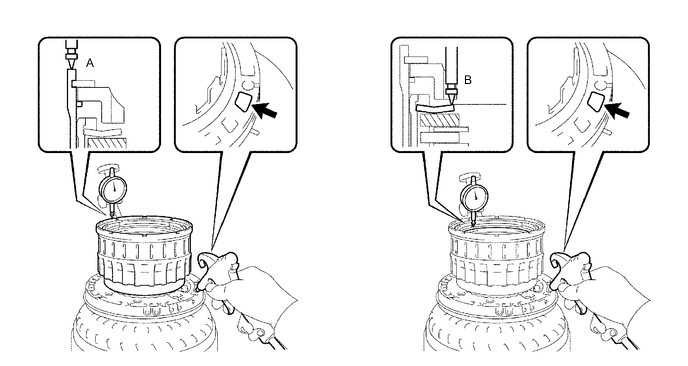 A

B