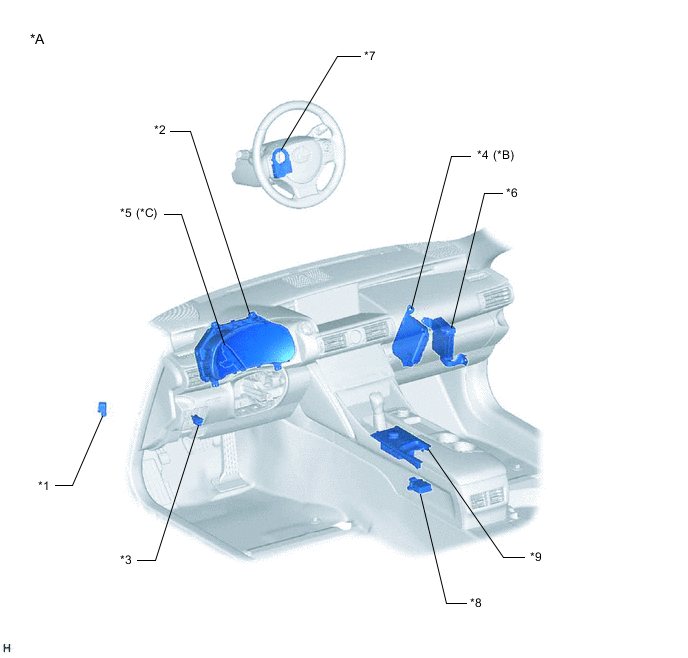 *A

*7

*2

*4 (*B)

*6

*5 (*C)

*1

*3

*9

*8

H