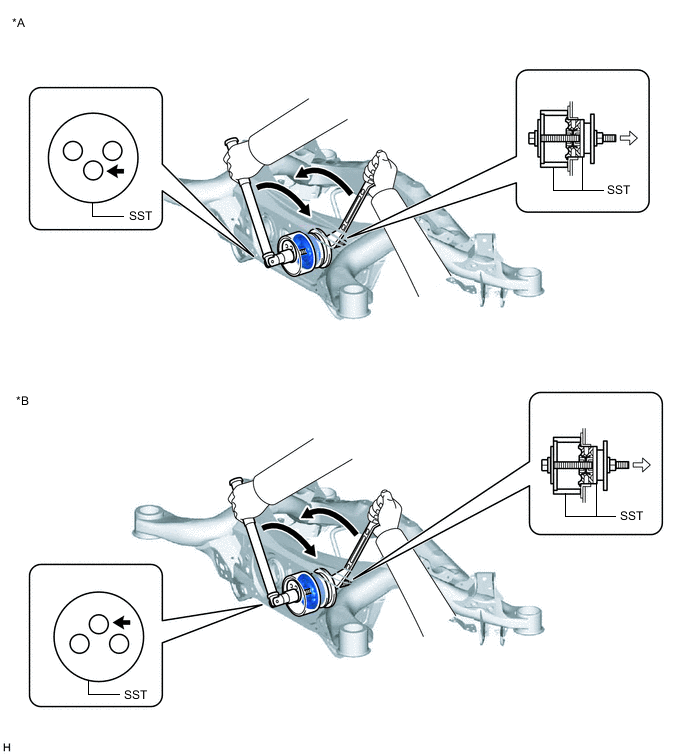 *A

SST

SST

*B

SST

SST

H