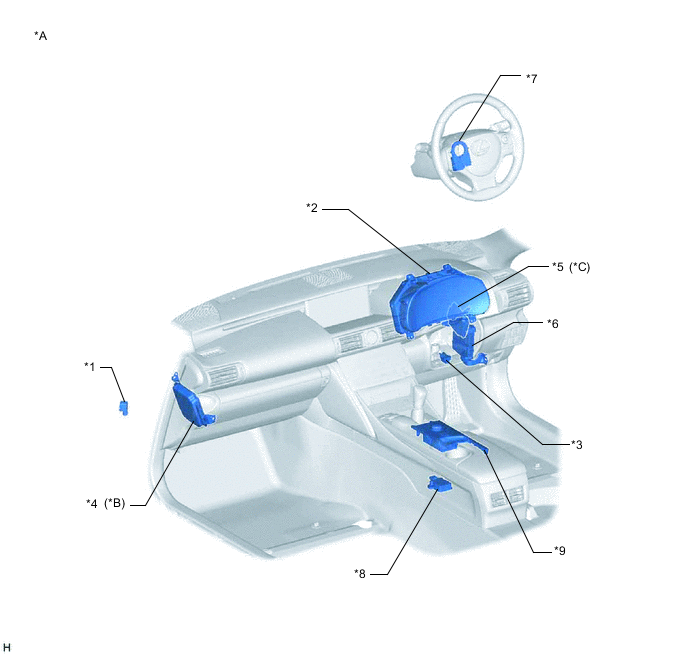 *A

*7

*2

*5 (*C)

*6

*1

*3

*4 (*B)

*9

*8

H