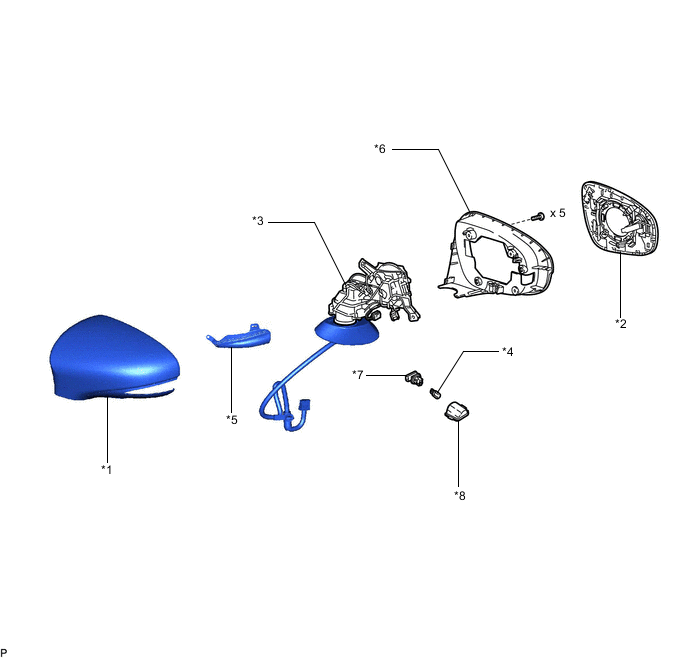 *6

x 5

*3

*2

*4

*7

*5

*1

*8

P