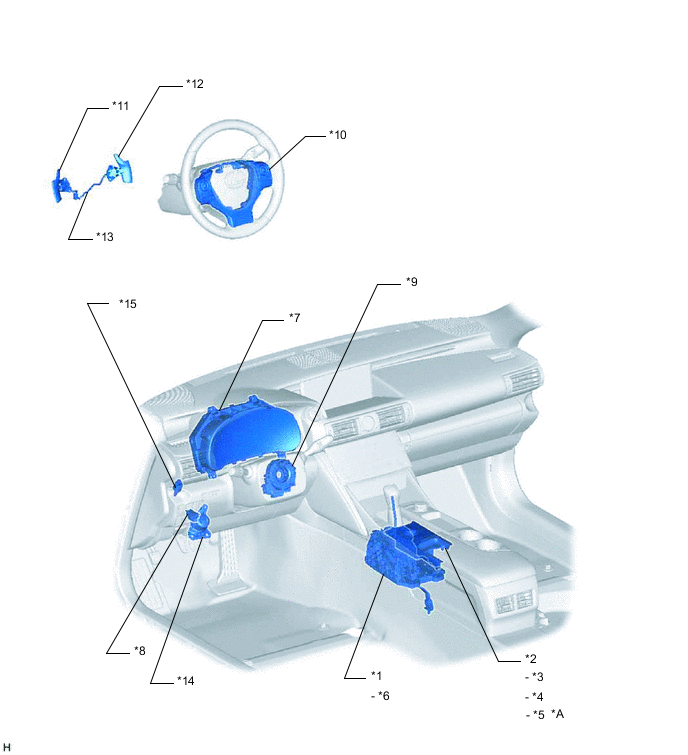 *12
*11
*10
*13
*9
*15
*7
*8
*14
*1
- *6
*2
- *3
- *4
- *5 *A
H