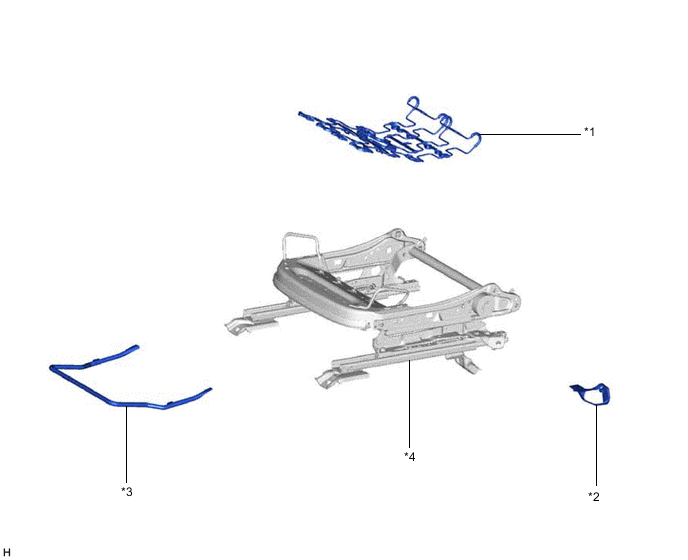 *1

*4

*3

*2

H