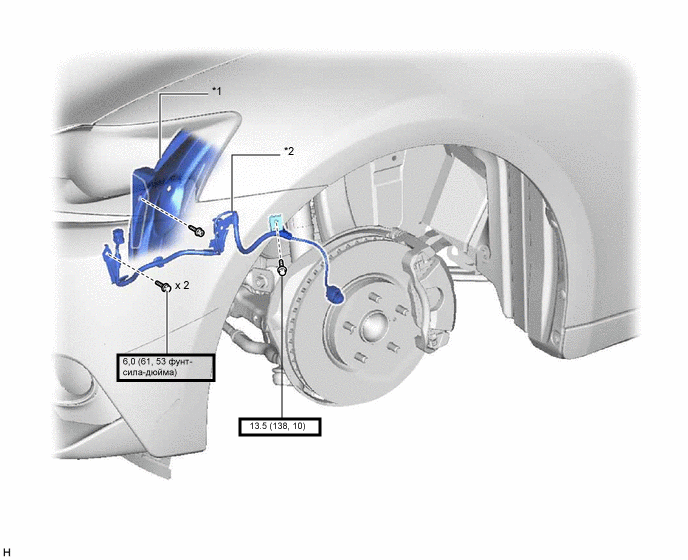 *1

*2

x 2

6,0 (61, 53 фунт-сила-дюйма)

13.5 (138, 10)

H