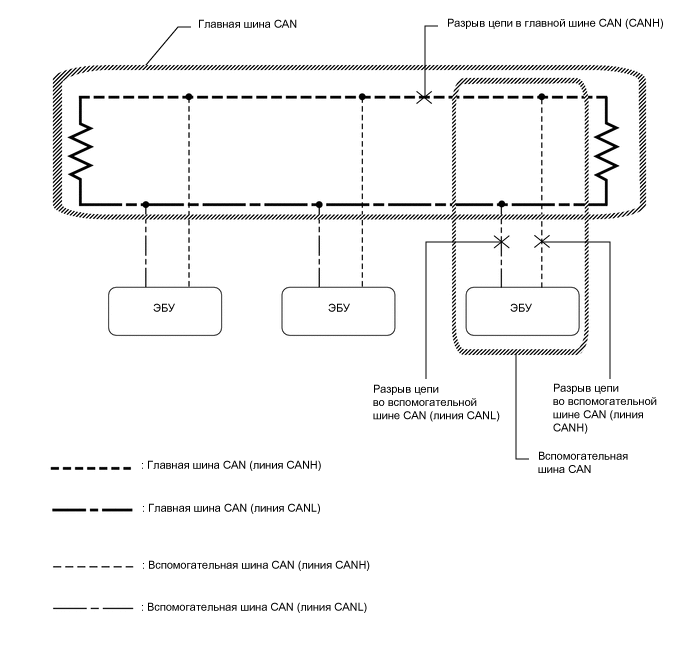 Главная шина CAN

Разрыв цепи в главной шине CAN (CANH)

ЭБУ

ЭБУ

ЭБУ

Разрыв цепи во вспомогательной шине CAN (линия CANL)

Разрыв цепи во вспомогательной шине CAN (линия CANH)

Вспомогательная шина CAN

: Главная шина CAN (линия CANH)

: Главная шина CAN (линия CANL)

: Вспомогательная шина CAN (линия CANH)

: Вспомогательная шина CAN (линия CANL)