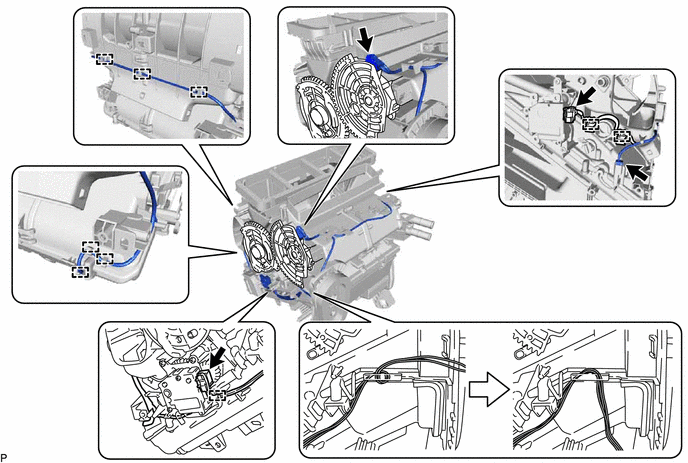 P