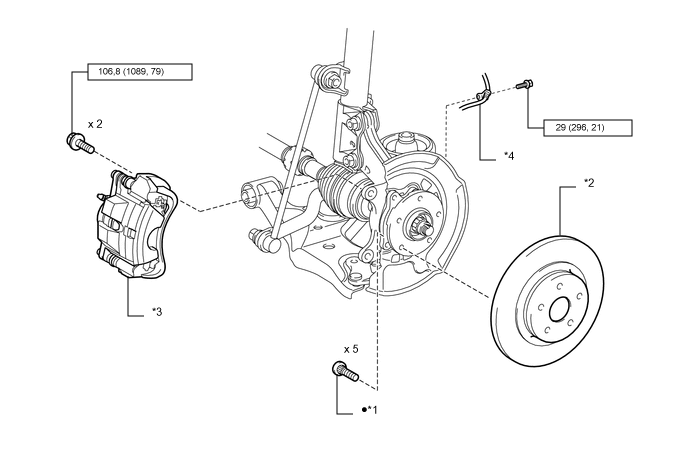 106,8 (1089, 79)

x 2

29 (296, 21)

*4

*2

*3

x 5

●*1