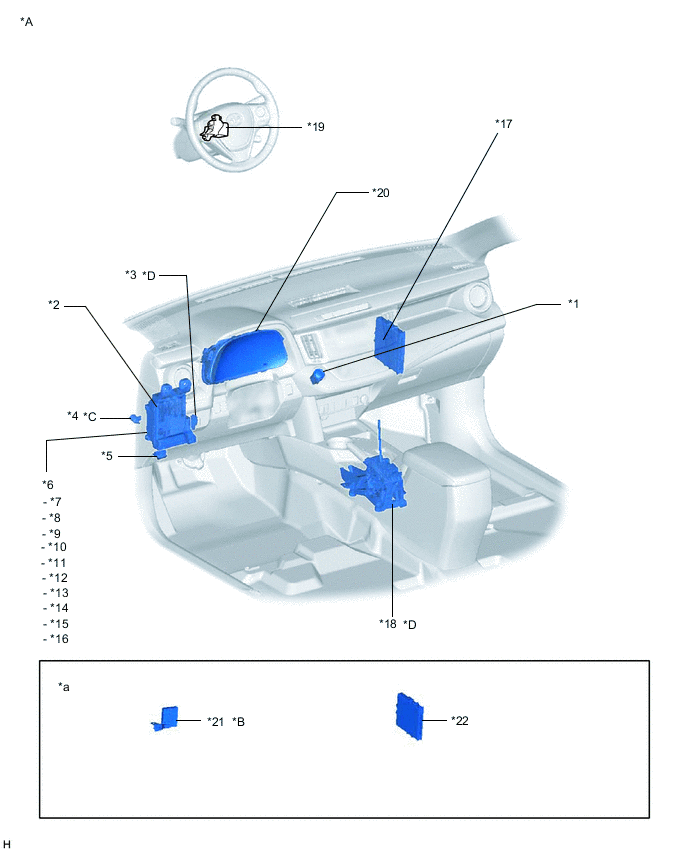 *A

*19

*17

*20

*3 *D

*2

*1

*4 *C

*5

*6
- *7
- *8
- *9
- *10
- *11
- *12
- *13
- *14
- *15
- *16

*18 *D

*a

*21 *B

*22

H