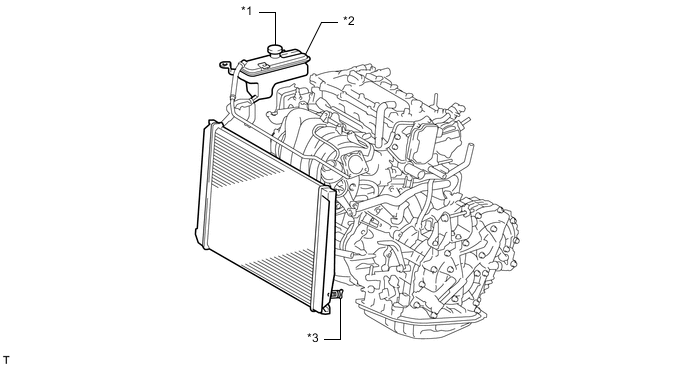 *1
*2
*3
T