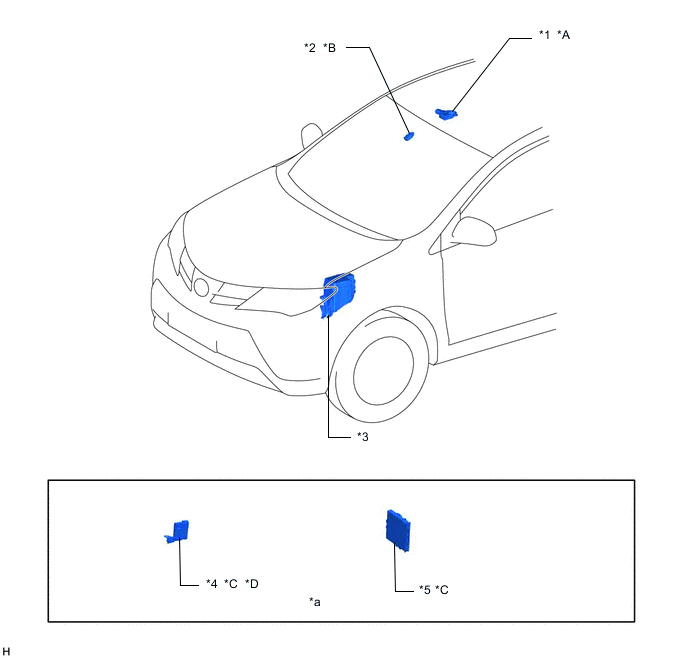 *2 *B

*1 *A

*3

*4 *C *D

*a

*5 *C

H