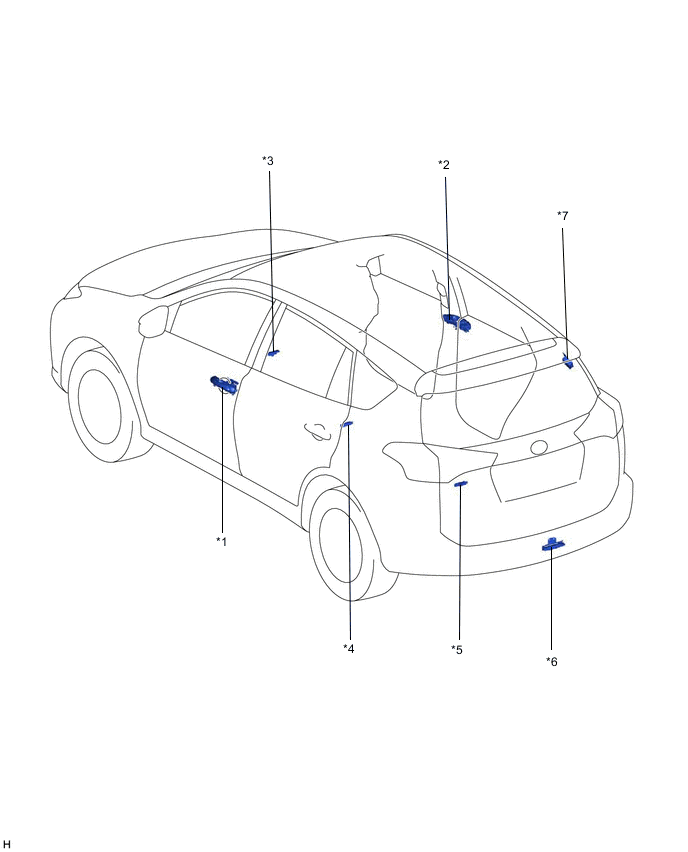 *3

*2

*7

*1

*4

*5

*6

H