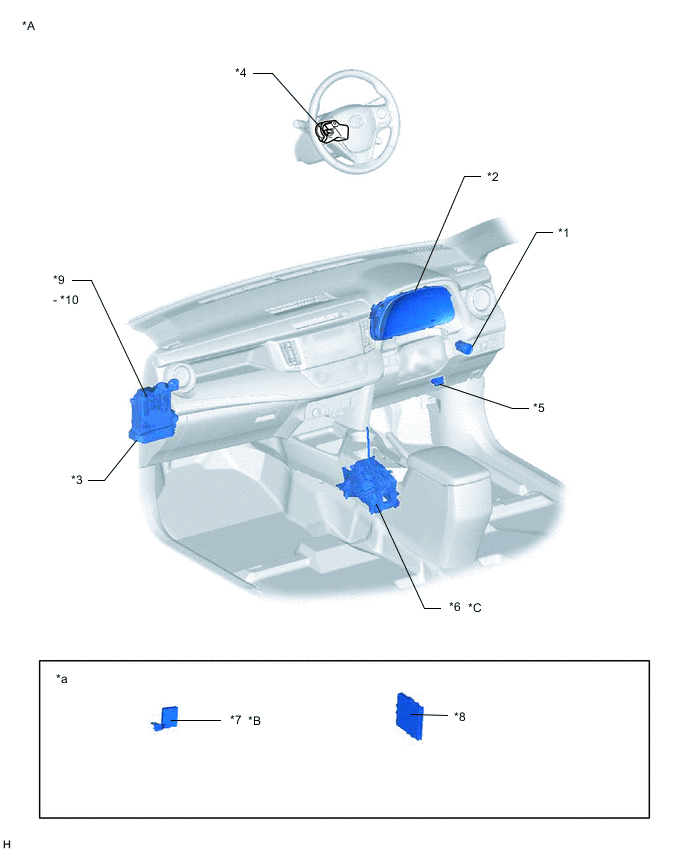 *A

*4

*2

*1

*9
- *10

*5

*3

*6 *C

*a

*7 *B

*8

H