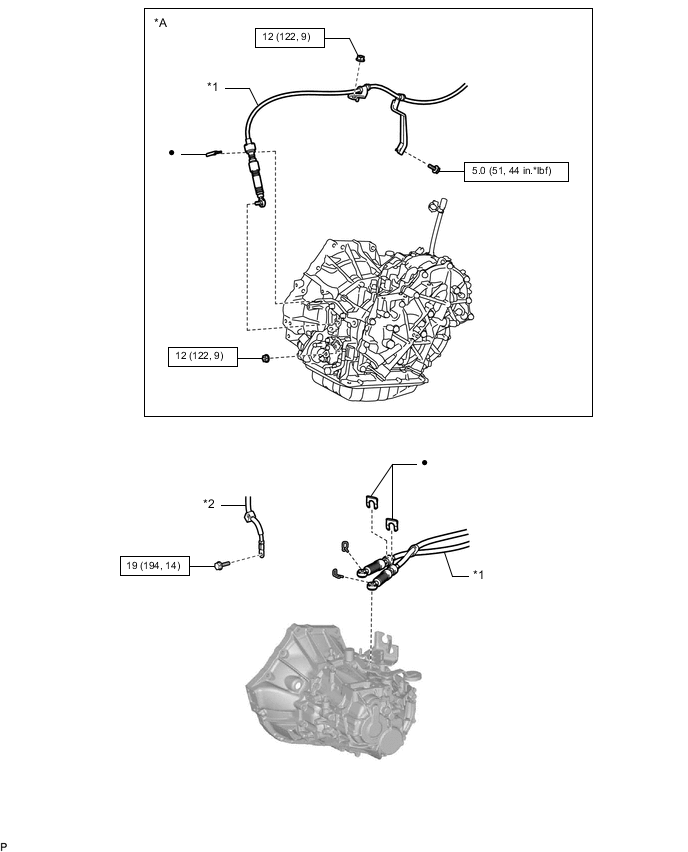 *A

12 (122, 9)

*1

●

5.0 (51, 44 in.*lbf)

12 (122, 9)

●

*2

19 (194, 14)

*1

P