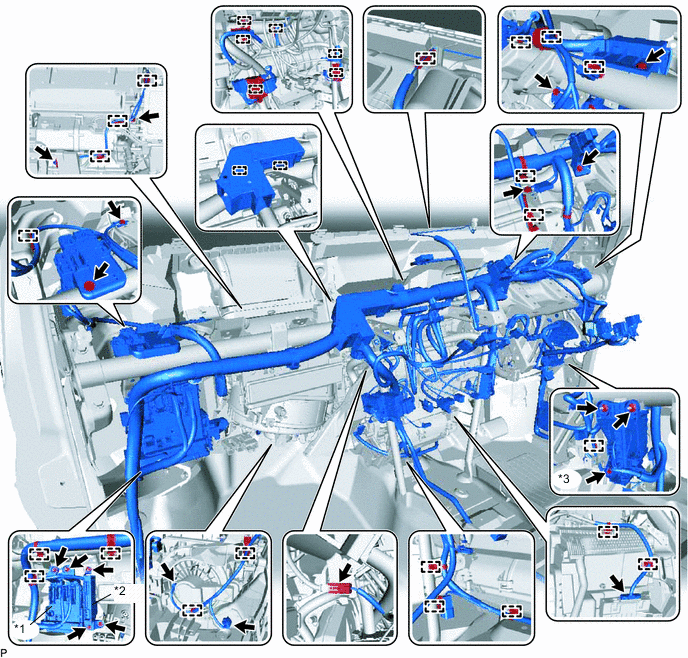 *3

*1

*2

P