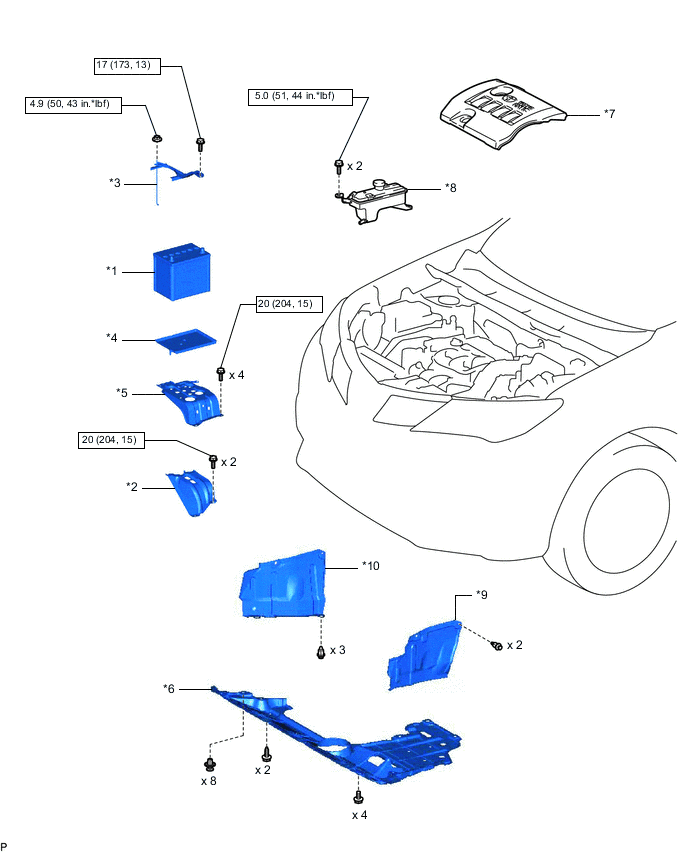 17 (173, 13)

4.9 (50, 43 in.*lbf)

5.0 (51, 44 in.*lbf)

*7

x 2

*8

*3

*1

20 (204, 15)

*4

x 4

*5

20 (204, 15)

x 2

*2

*10

*9

x 3

x 2

*6

x 8

x 2

x 4

P