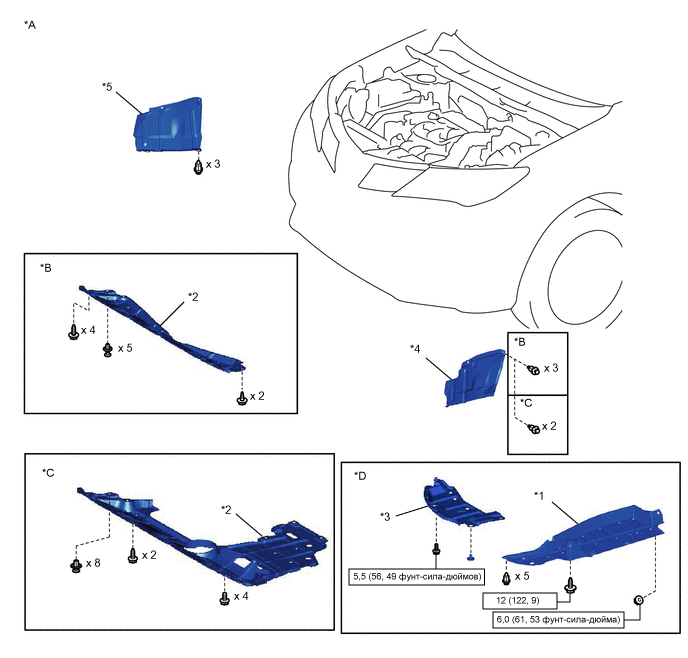 *A

*5

x 3

*B

*2

x 4

x 5

x 2

*4

*B

x 3

*C

x 2

*C

*2

x 8

x 2

x 4

*D

*3

*1

5,5 (56, 49 фунт-сила-дюймов)

x 5

12 (122, 9)

6,0 (61, 53 фунт-сила-дюйма)