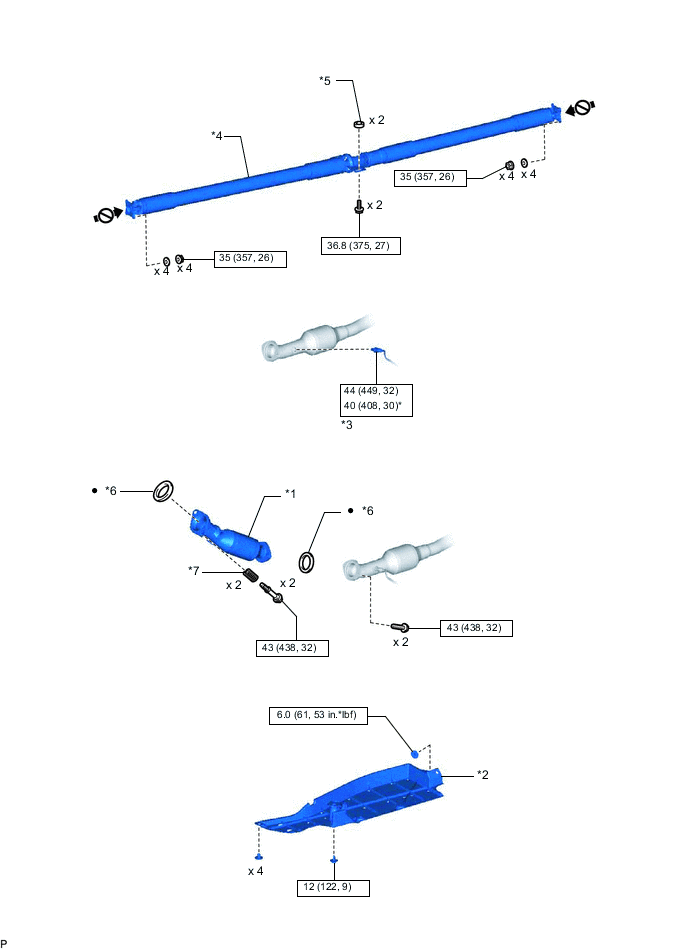 *5

x 2

*4

x 4

x 4

35 (357, 26)

x 2

36.8 (375, 27)

x 4

x 4

35 (357, 26)

44 (449, 32)

40 (408, 30)*

*3

● *6

*1

● *6

*7

x 2

x 2

43 (438, 32)

x 2

43 (438, 32)

6.0 (61, 53 in.*lbf)

*2

x 4

12 (122, 9)

P