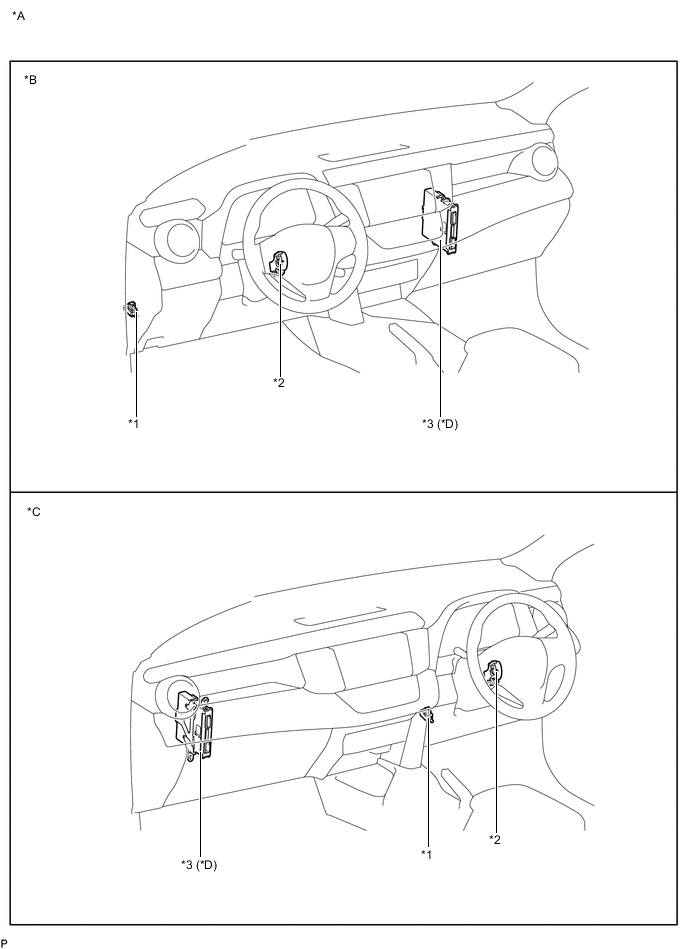 *A

*B

*2

*1

*3 (*D)

*C

*3 (*D)

*1

*2

P