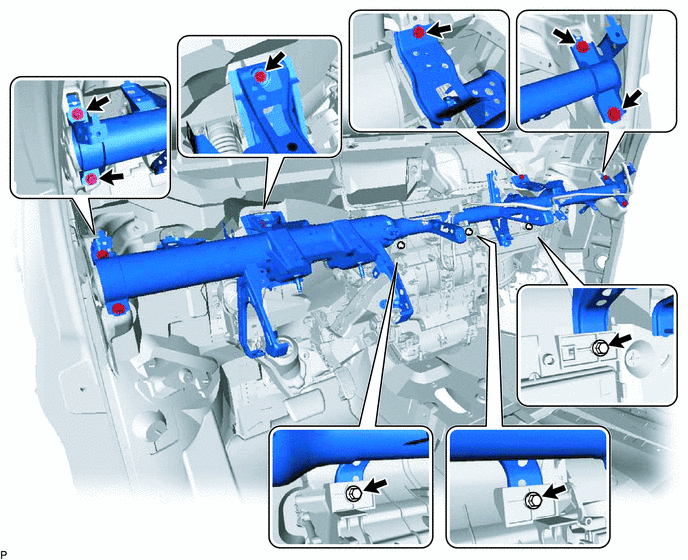 P