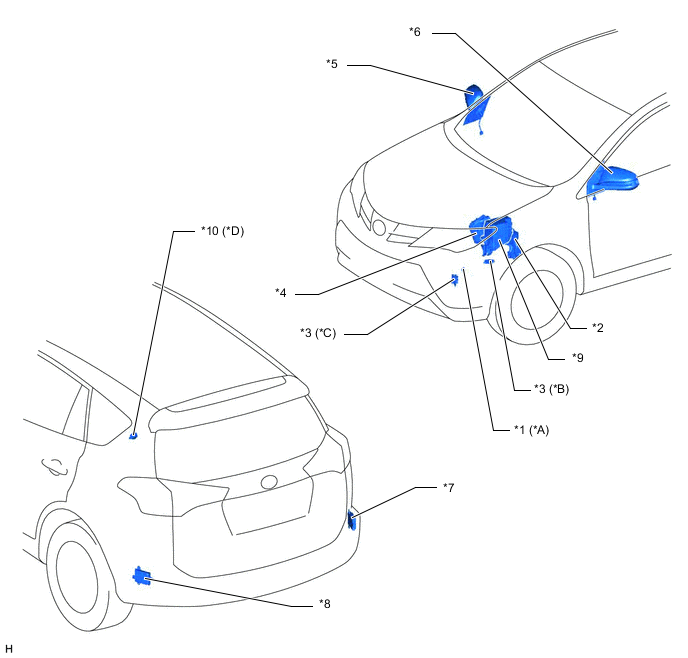 *6

*5

*10 (*D)

*4

*3 (*C)

*2

*9

*3 (*B)

*1 (*A)

*7

*8

H