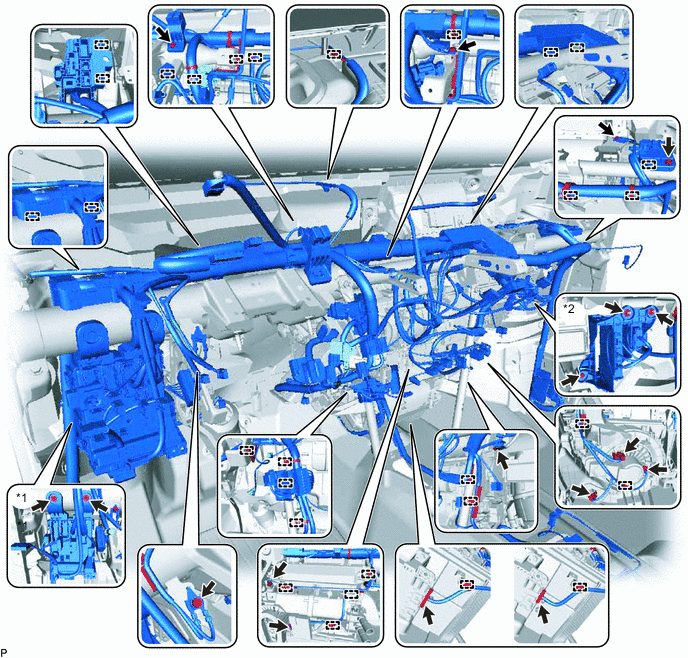 *1

*2

P