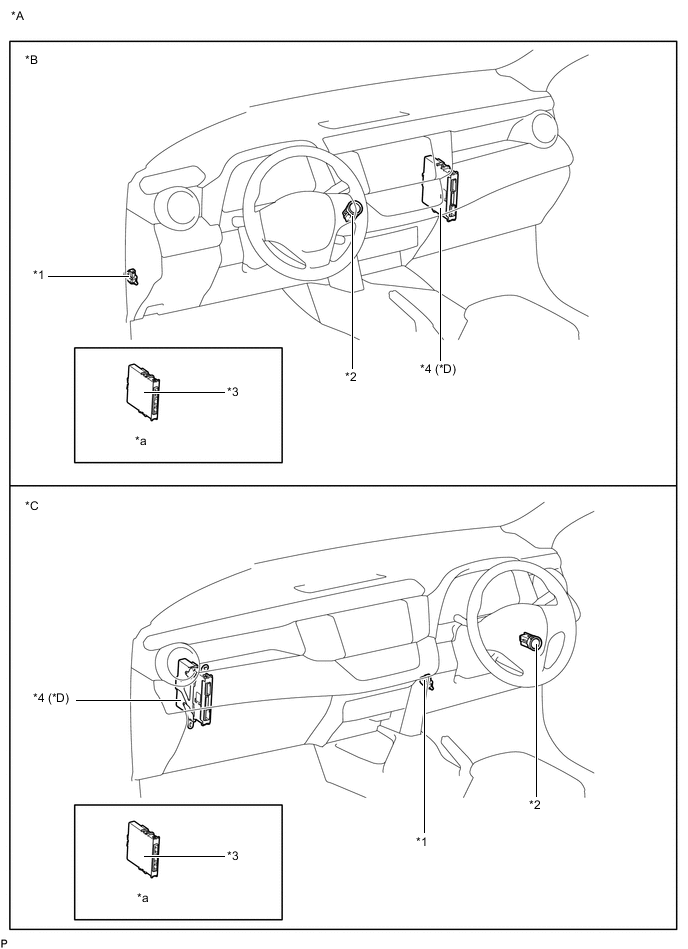 *A

*B

*1

*2

*4 (*D)

*3

*a

*C

*4 (*D)

*1

*2

*3

*a

P