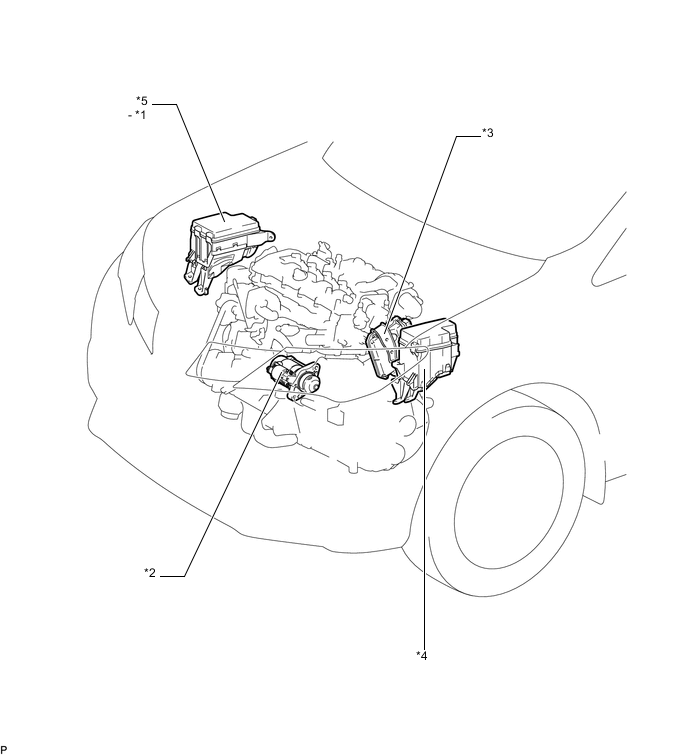 *5
- *1
*3
*2
*4
P