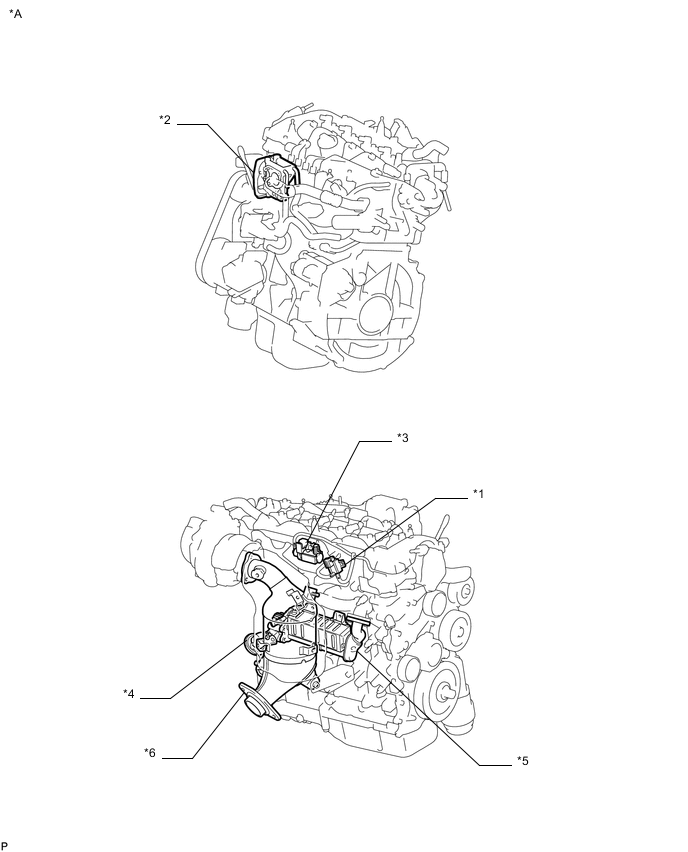 *A

*2

*3

*1

*4

*6

*5

P