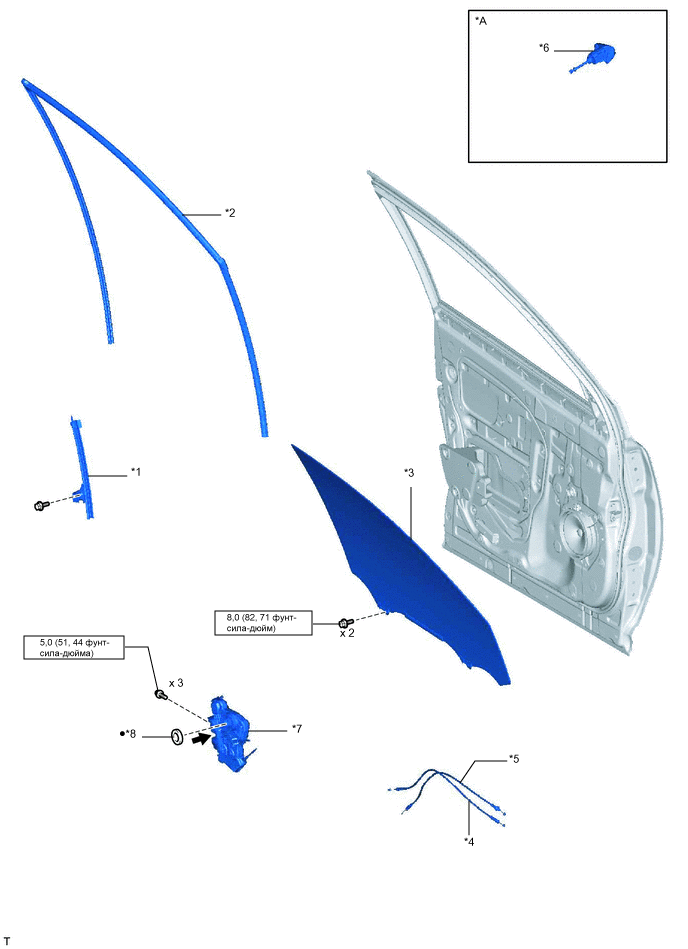 *A

*6

*2

*1

*3

8,0 (82, 71 фунт-сила-дюйм)

x 2

5,0 (51, 44 фунт-сила-дюйма)

x 3

●*8

*7

*5

*4

T