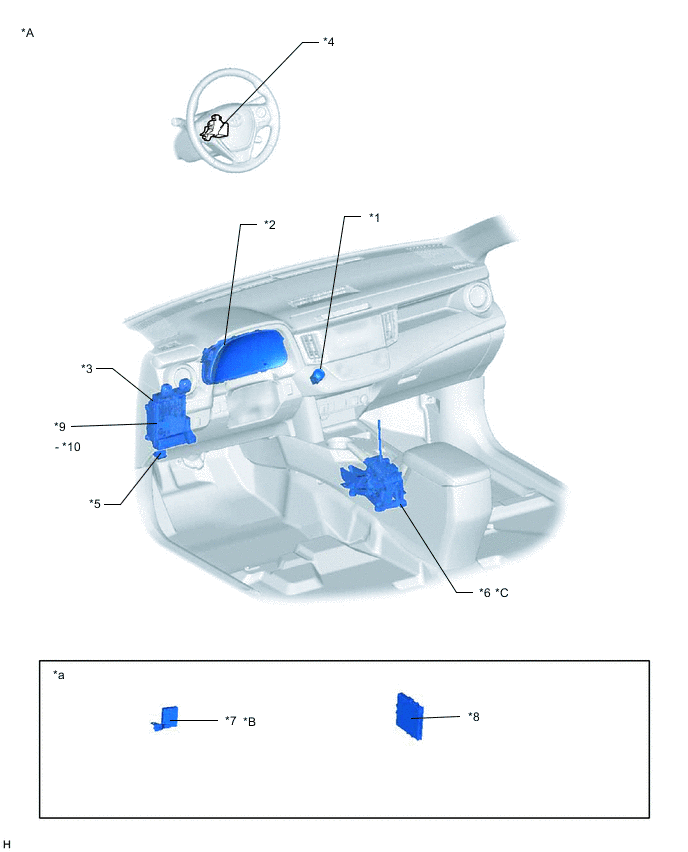 *A

*4

*2

*1

*3

*9

- *10

*5

*6 *C

*a

*7 *B

*8

H