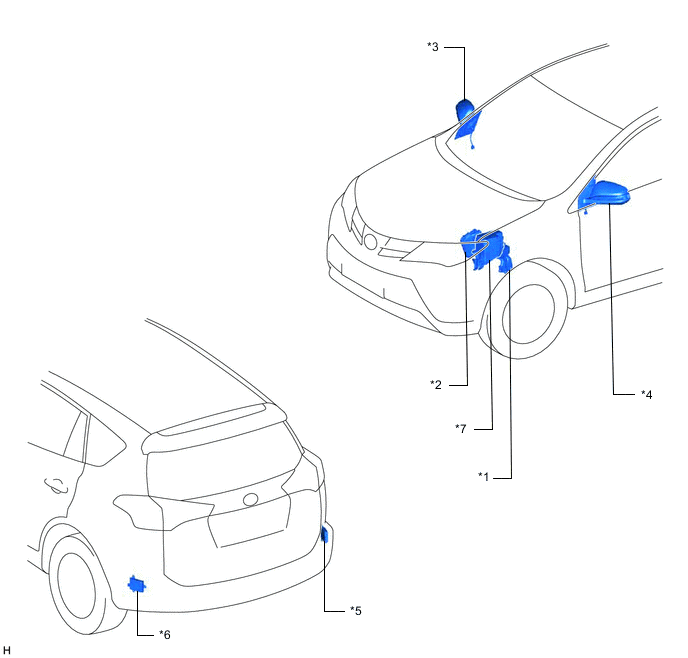 *3

*2

*7

*1

*4

*5

*6

H