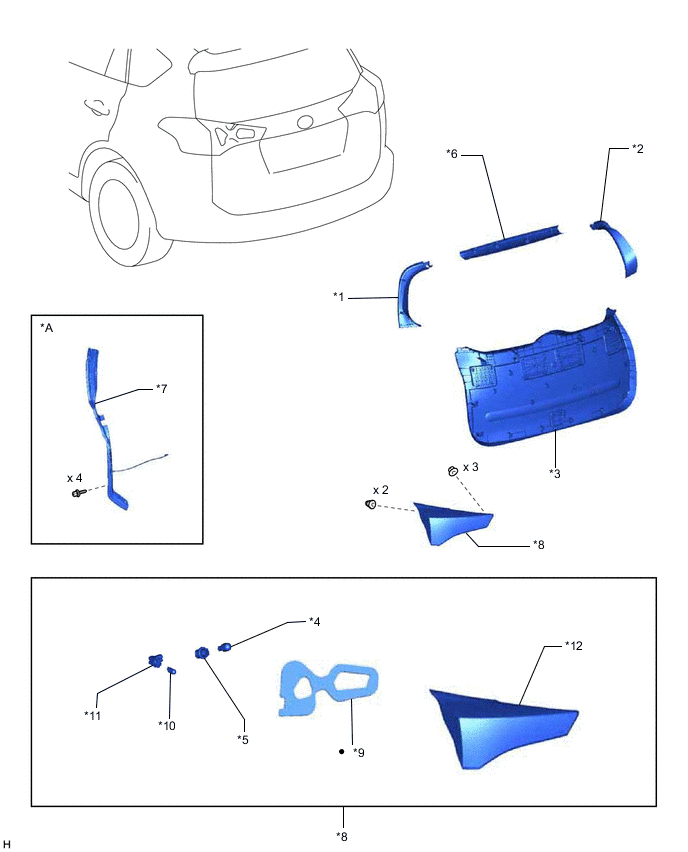 *6
*2
*1
*A
*7
x 4
*3
x 3
x 2
*8
*4
*12
*11
*10
*5
● *9
*8
H