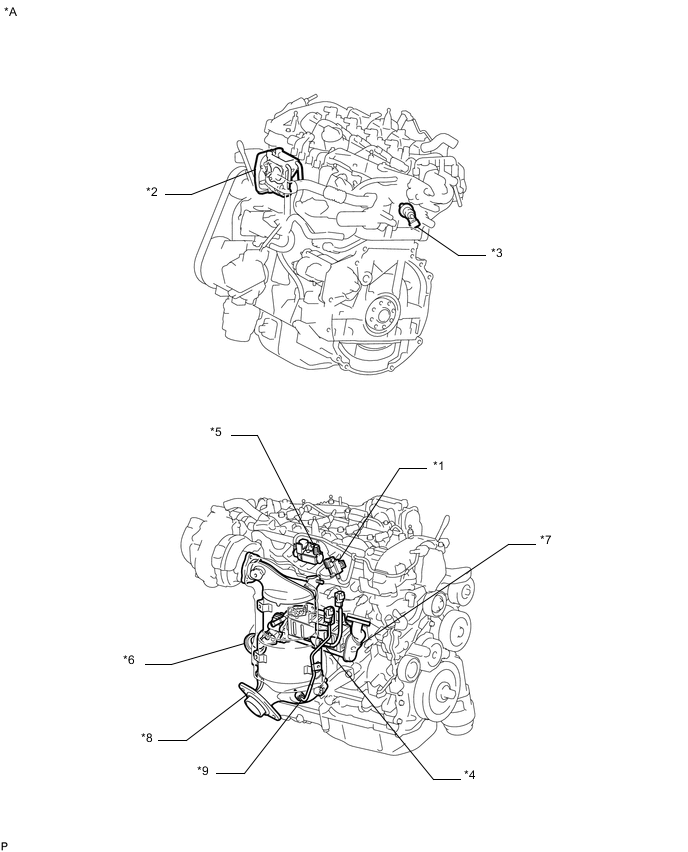 *A

*2

*3

*5

*1

*7

*6

*8

*9

*4

P