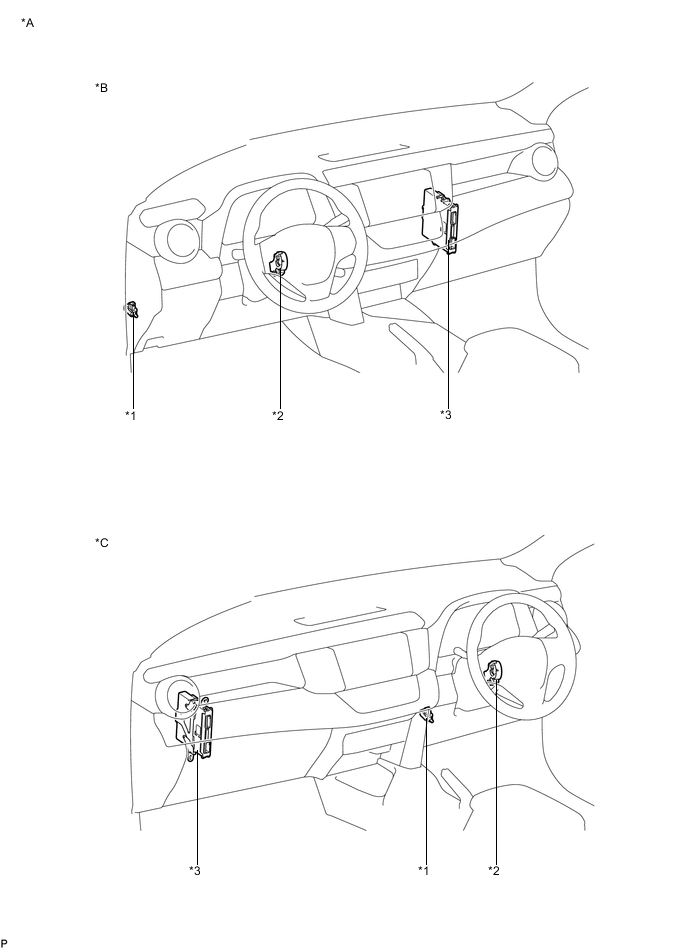 *A

*B

*1

*2

*3

*C

*3

*1

*2

P