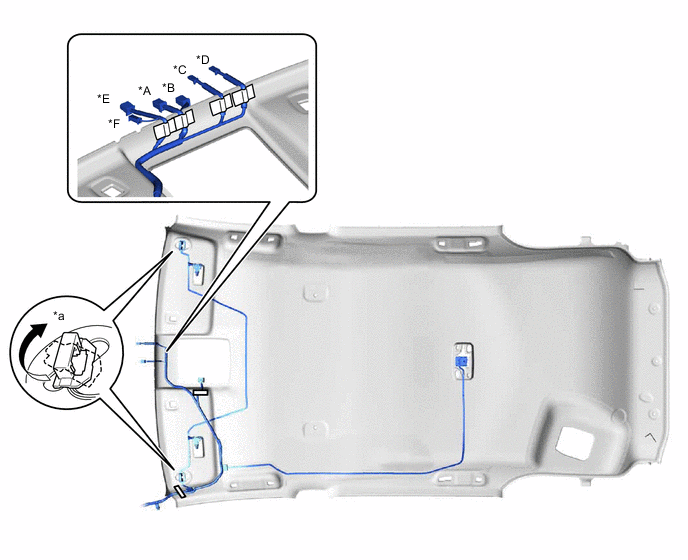 *D
*C
*A
*B
*E
*F
*a