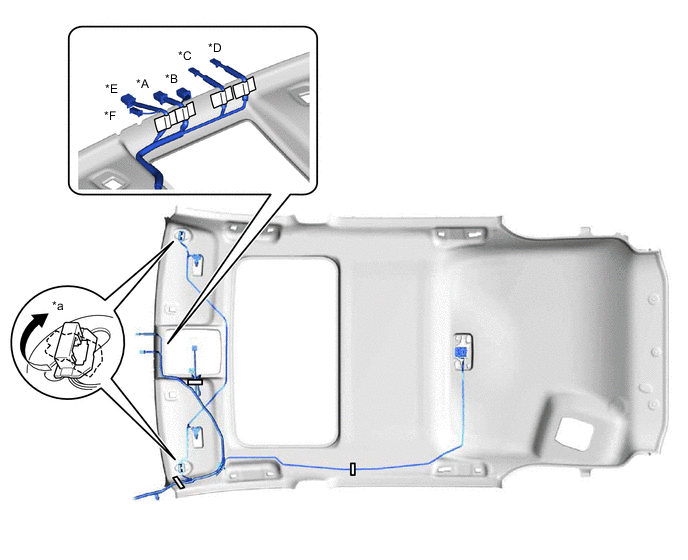 *C
*D
*E
*A
*B
*F
*a