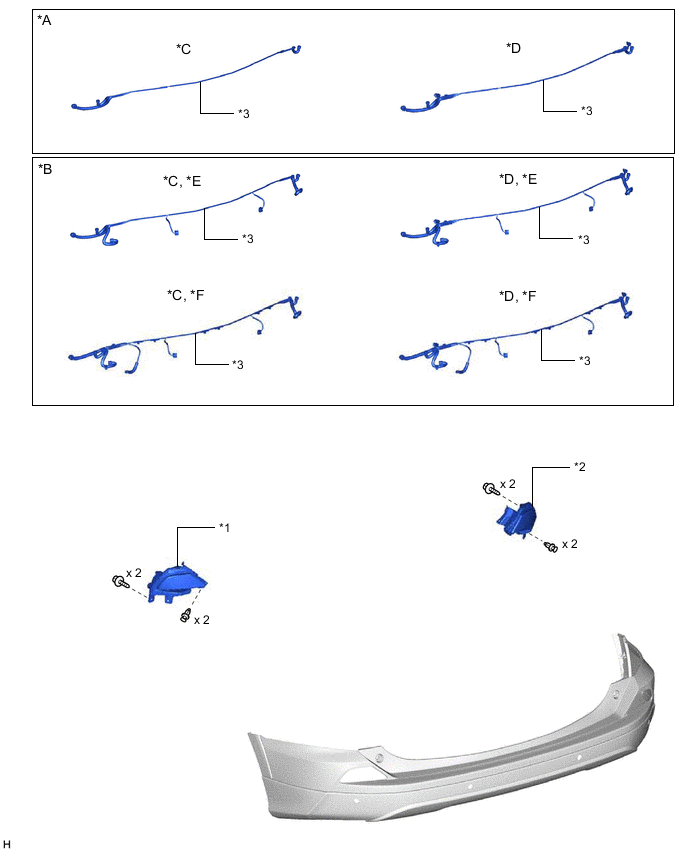 *A

*C

*3

*D

*3

*B

*C, *E

*3

*D, *E

*3

*C, *F

*3

*D, *F

*3

*2

x 2

x 2

*1

x 2

x 2

H