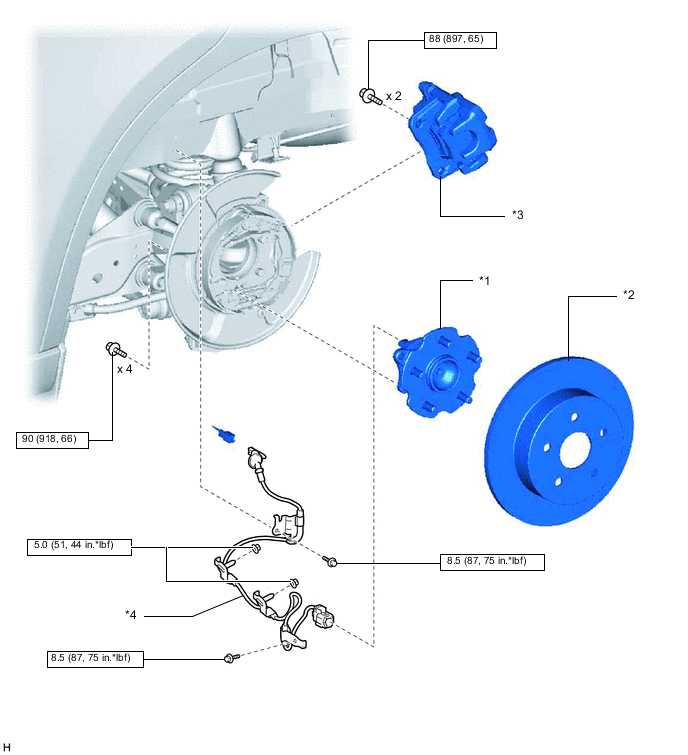 88 (897, 65)

x 2

*3

*1

*2

x 4

90 (918, 66)

5.0 (51, 44 in.*lbf)

8.5 (87, 75 in.*lbf)

*4

8.5 (87, 75 in.*lbf)

H