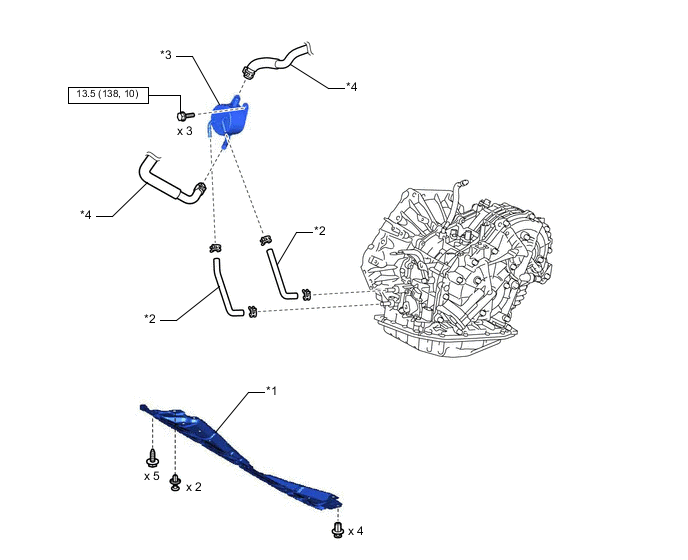 *3

*4

13.5 (138, 10)

x 3

*4

*2

*2

*1

x 5

x 2

x 4