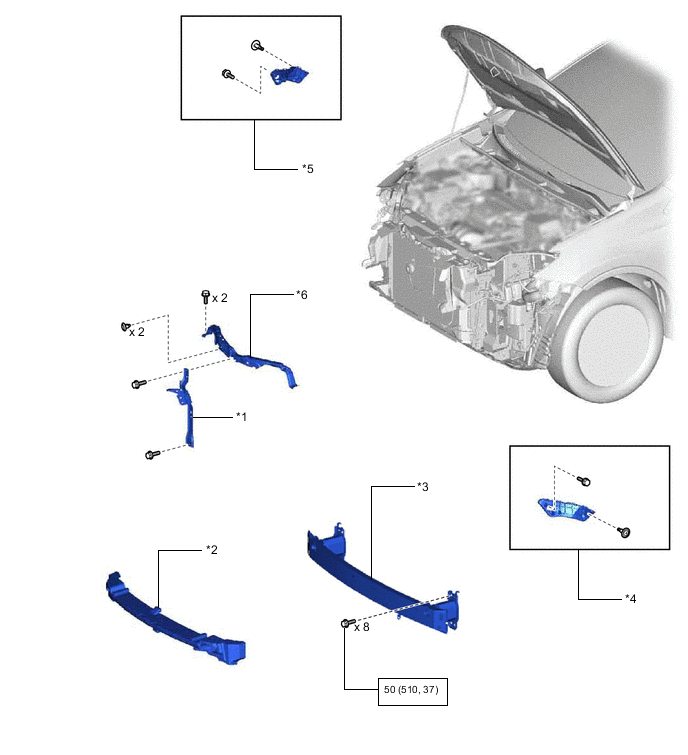 *5

x 2

*6

x 2

*1

*3

*2

*4

x 8

50 (510, 37)